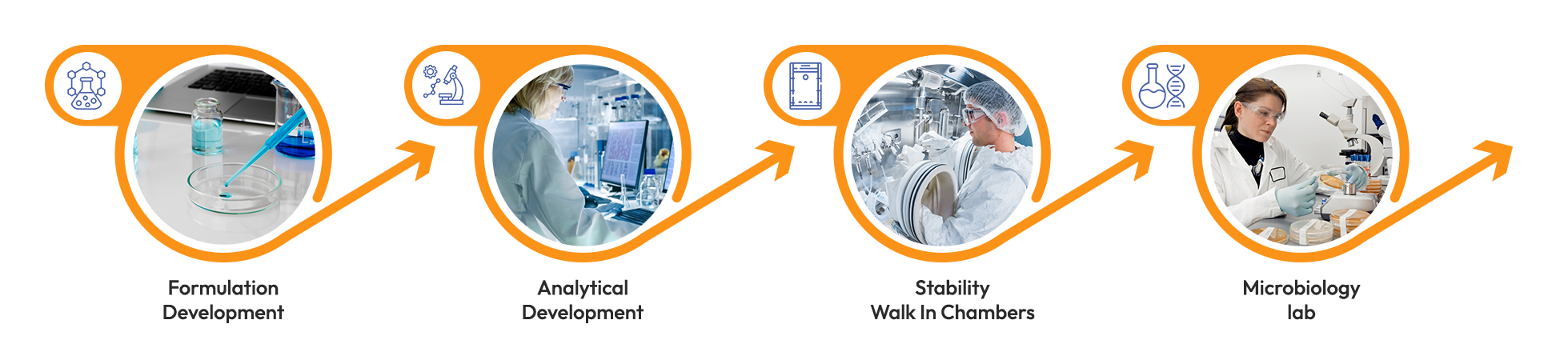 Formulation Development

Analytical Development

Stability Walk In Chambers

Microbiology lab